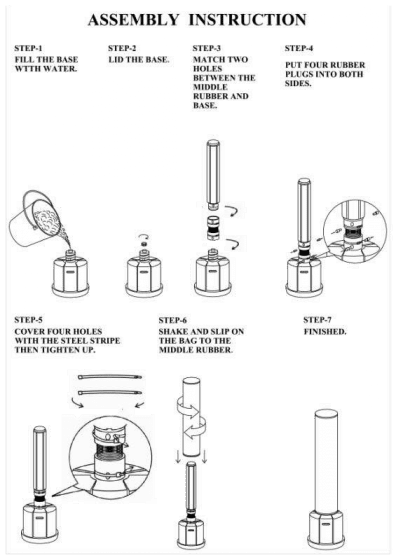 ASSEMBLY INSTRUCTION

STEP-1
FILL THE BASE WTTH WATER.

STEP-2
LID THE BASE.

STEP-3
MATCH TWO HOLES BETWEEN THE MIDDLE RUBBER AND BASE.

STEP-4
PUT FOUR RUBBER PLUGS INTO BOTH SIDES.

STEP-5
COVER FOUR HOLES WITH THE STEEL STRIPE THEN TIGHTEN UP.

STEP-6
SHAKE AND SLIP ON THE BAG TO THE MIDDLE RUBBER.

STEP-7
FINISHED.